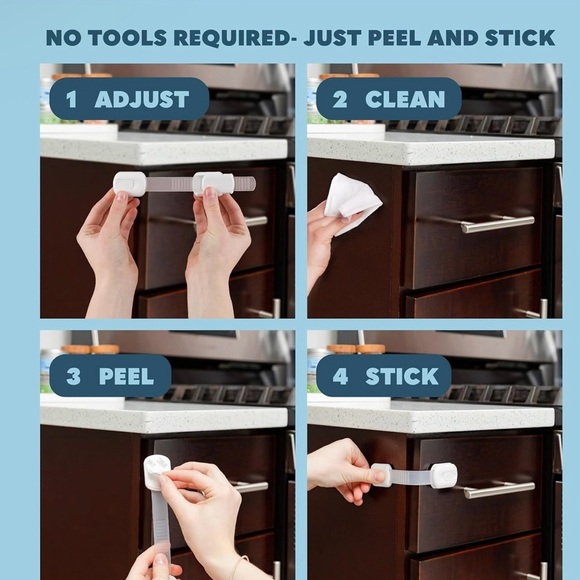 NO TOOLS REQUIRED- JUST PEEL AND STICK

1 ADJUST

2 CLEAN

3 PEEL

4 STICK